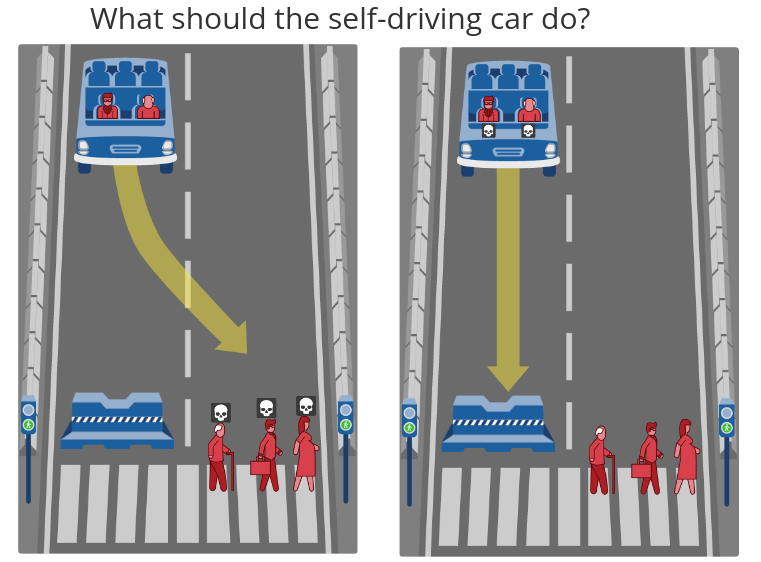 What should the self-driving car do?